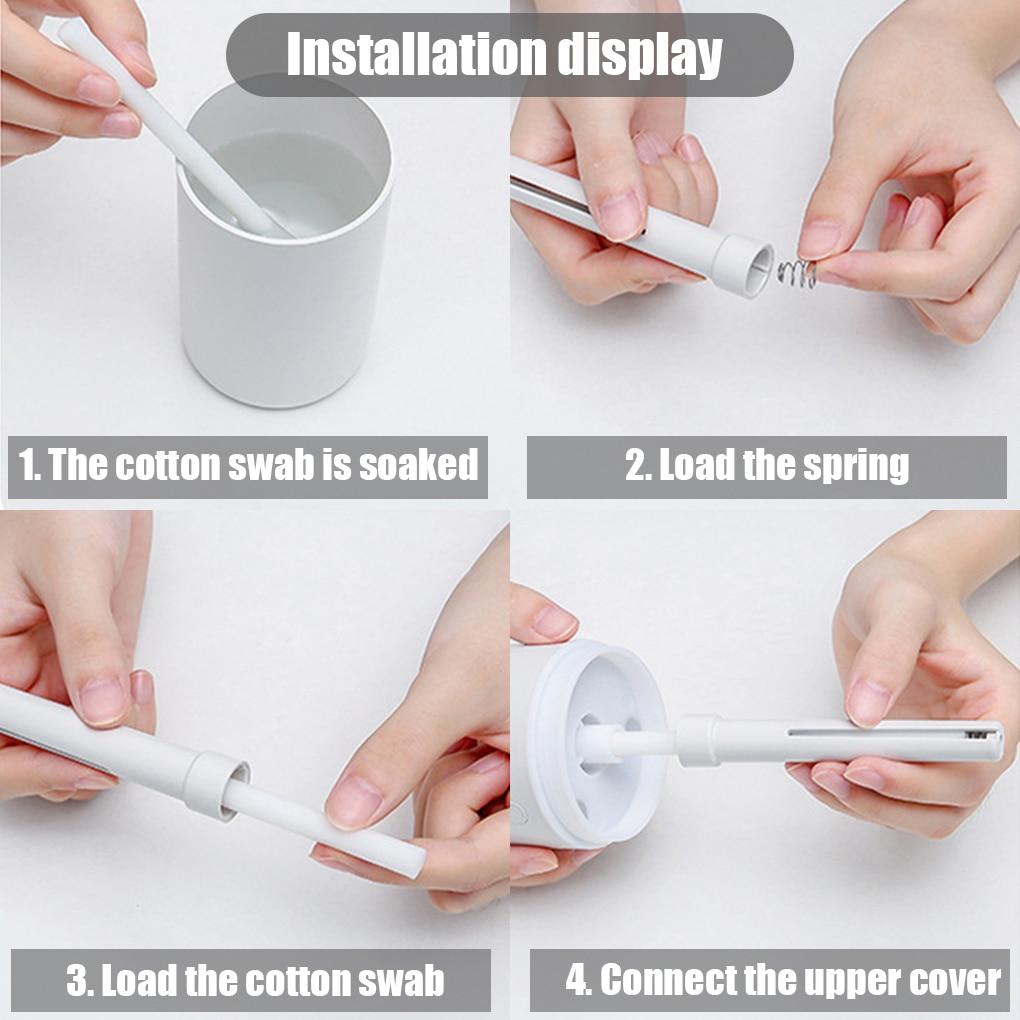 Installation display

1. The cotton swab is soaked

2. Load the spring

3. Load the cotton swab

4. Connect the upper cover