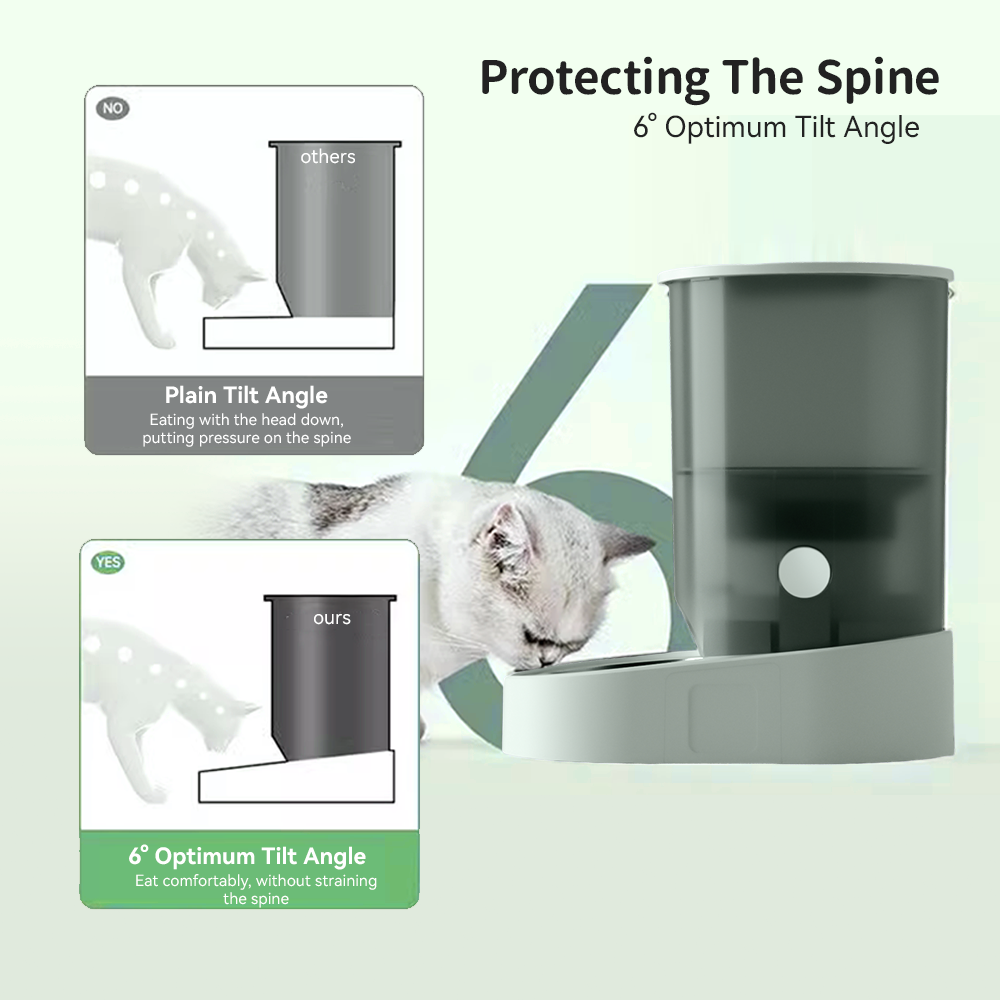 Protecting The Spine
6° Optimum Tilt Angle

NO

others

Plain Tilt Angle
Eating with the head down, putting pressure on the spine

YES

ours

6° Optimum Tilt Angle
Eat comfortably, without straining the spine