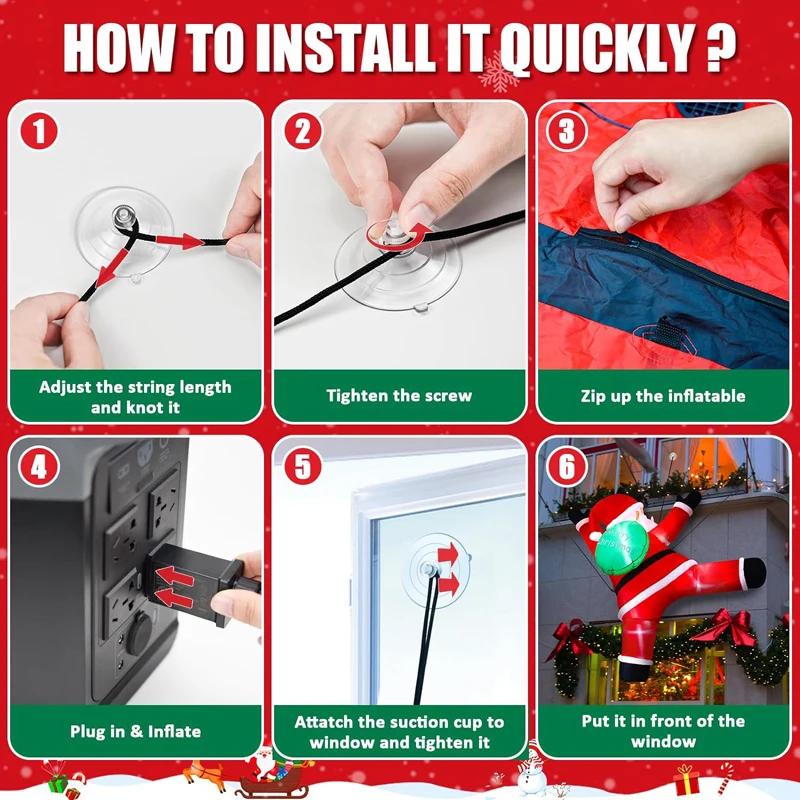 HOW TO INSTALL IT QUICKLY ?

1

Adjust the string length and knot it

2

Tighten the screw

3

Zip up the inflatable

4

Plug in & Inflate

5

Attatch the suction cup to window and tighten it

6

Put it in front of the window