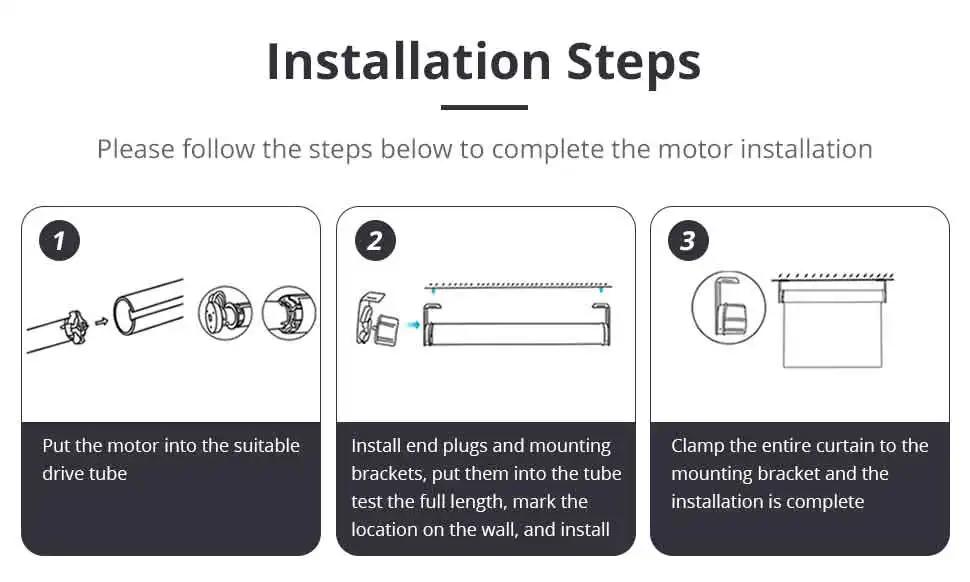 Installation Steps

Please follow the steps below to complete the motor installation

1

Put the motor into the suitable drive tube

2

Install end plugs and mounting brackets, put them into the tube test the full length, mark the location on the wall, and install

3

Clamp the entire curtain to the mounting bracket and the installation is complete