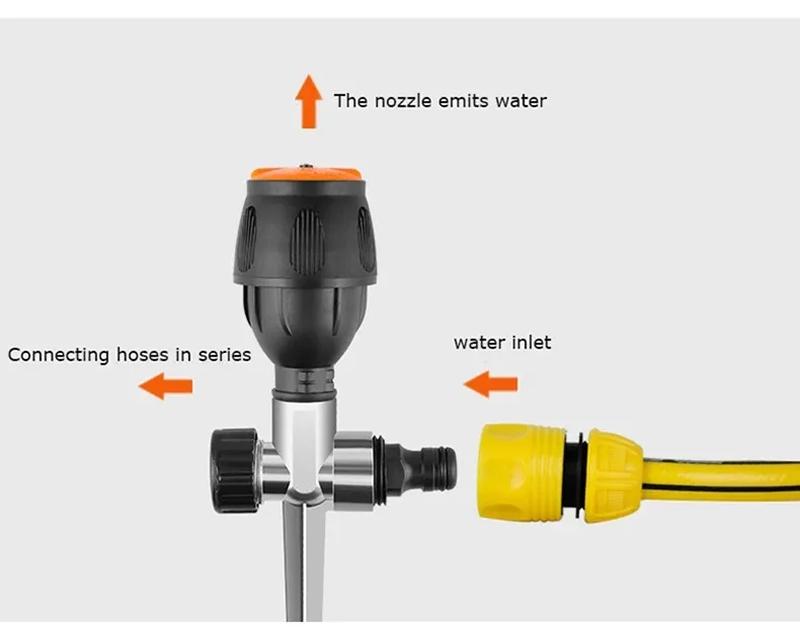 The nozzle emits water

Connecting hoses in series

water inlet